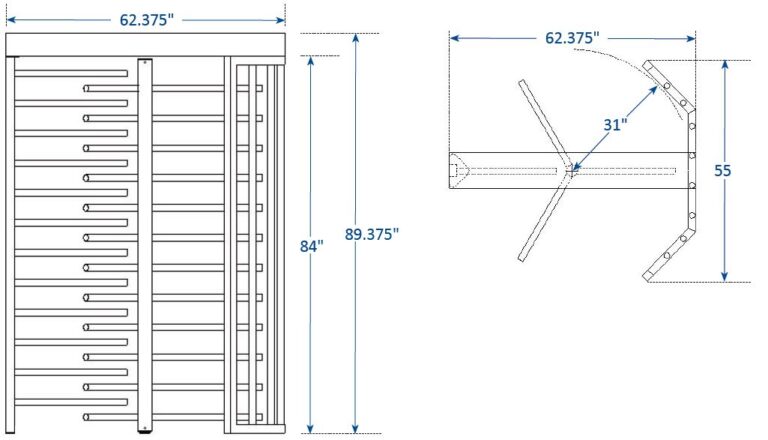 62.375"

84"

89.375"

62.375"

31"

55